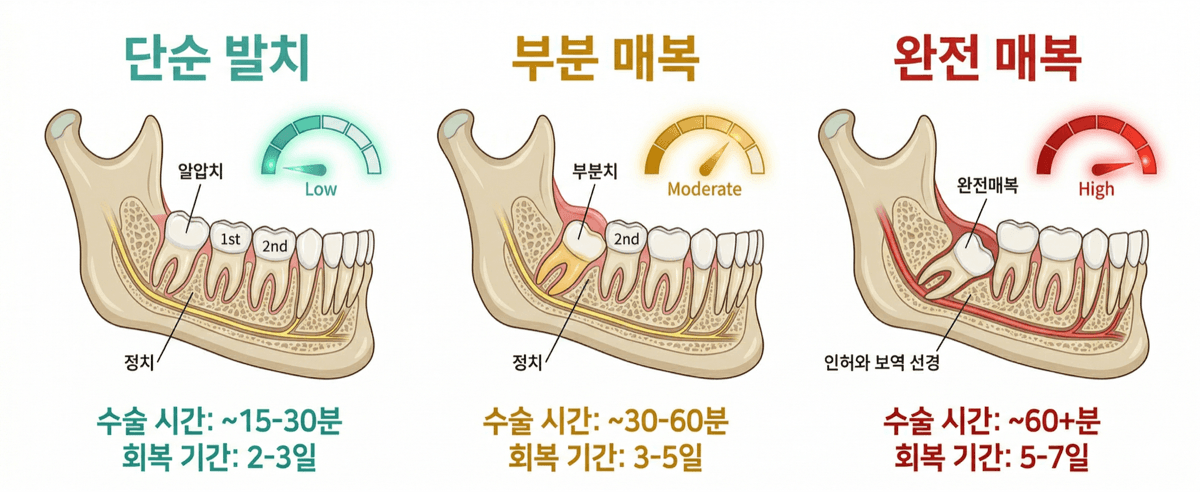 단순 발치

알압치

Low

1st

2nd

정치

수술 시간: ~15-30분
회복 기간: 2-3일

부분 매복

부분치

Moderate

2nd

정치

수술 시간: ~30-60분
회복 기간: 3-5일

완전 매복

완전매복

High

인허와 보역 선경

수술 시간: ~60+분
회복 기간: 5-7일